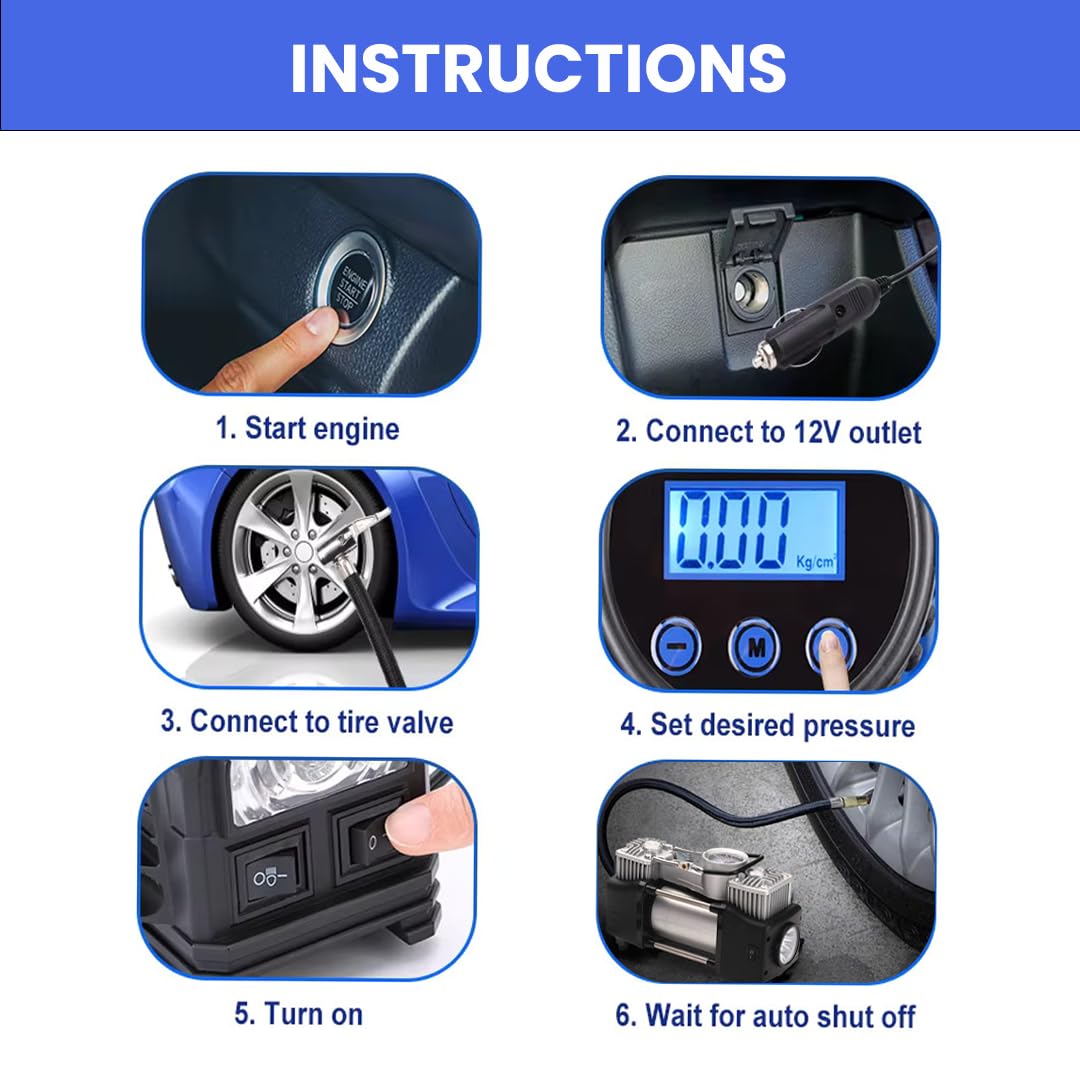 INSTRUCTIONS

ENGINE START STOP

1. Start engine

2. Connect to 12V outlet

3. Connect to tire valve

0.00 Kg/cm²

M

4. Set desired pressure

5. Turn on

6. Wait for auto shut off