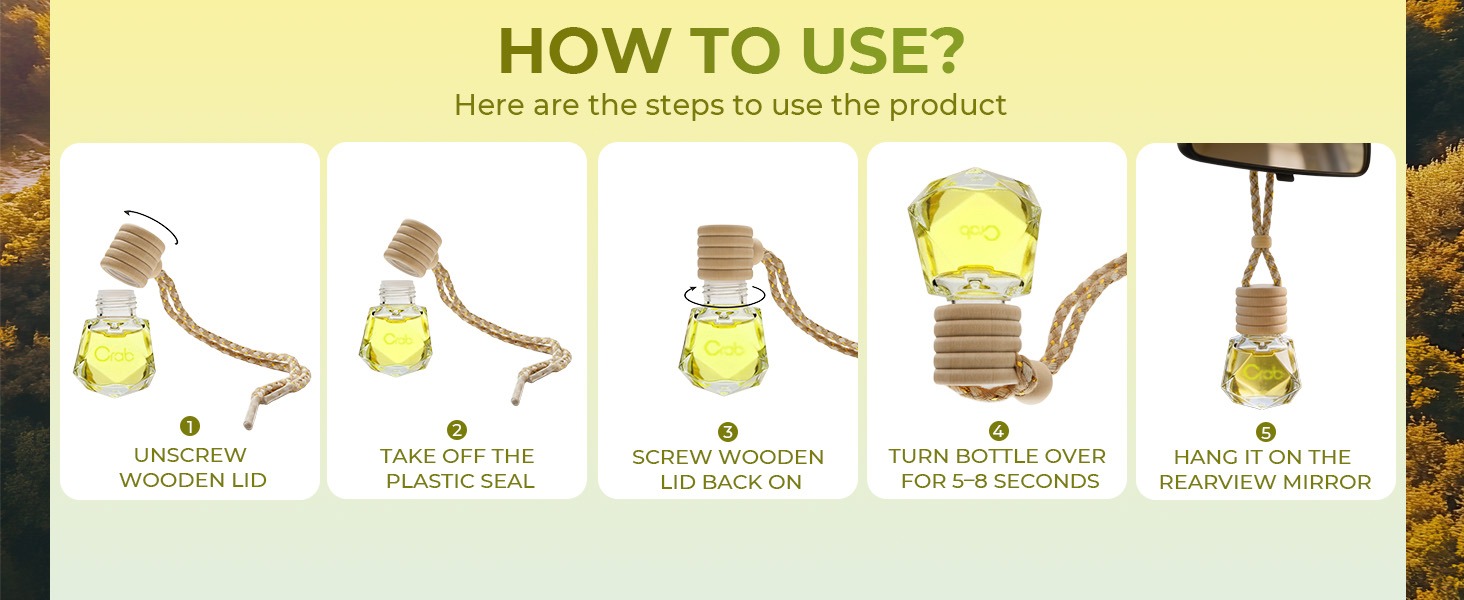 HOW TO USE?
Here are the steps to use the product

Crab

1
UNSCREW WOODEN LID

Crab

2
TAKE OFF THE PLASTIC SEAL

Crab

3
SCREW WOODEN LID BACK ON

Crab

4
TURN BOTTLE OVER FOR 5–8 SECONDS

Crab

5
HANG IT ON THE REARVIEW MIRROR